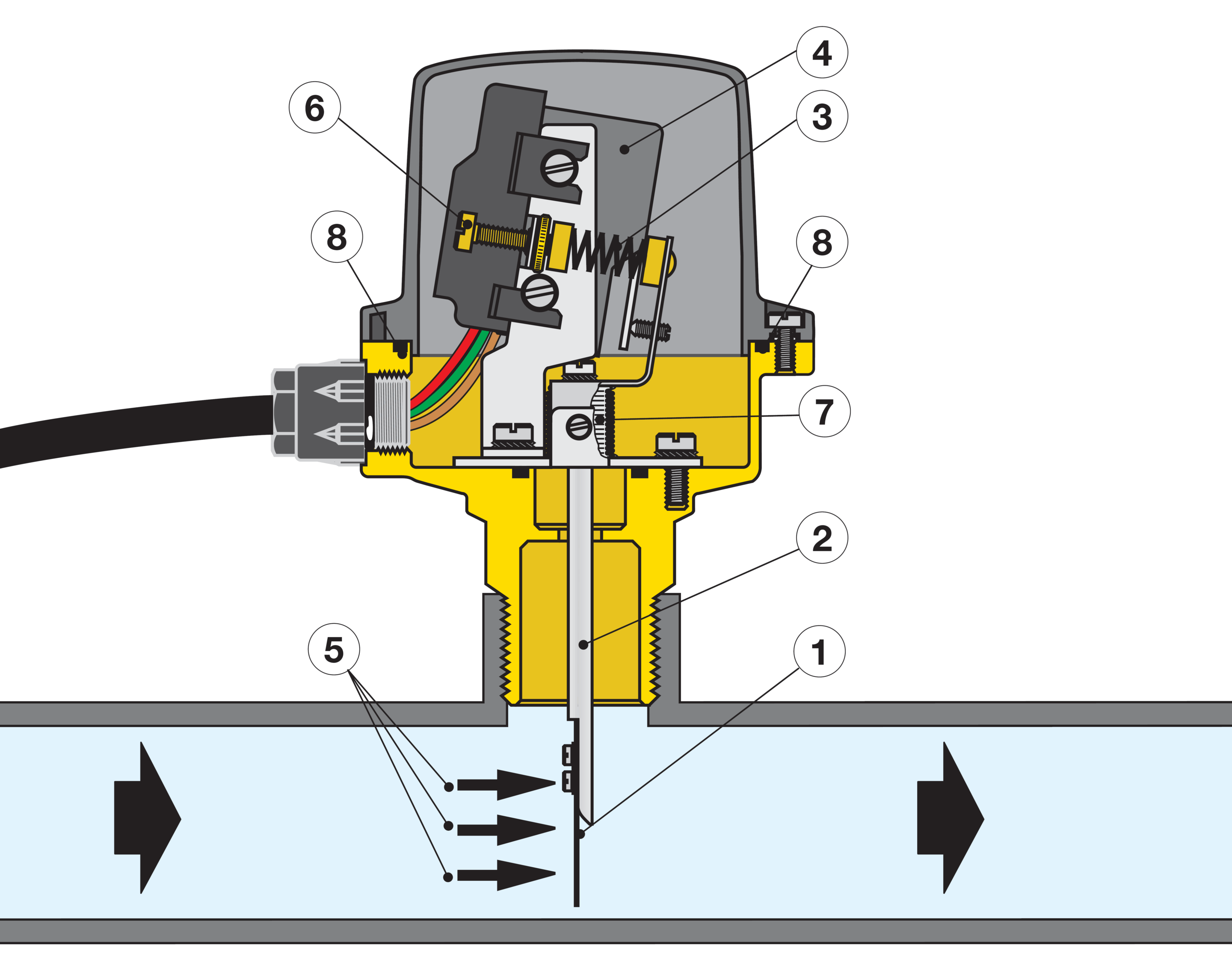 4
6
3
8
8
7
2
5
1